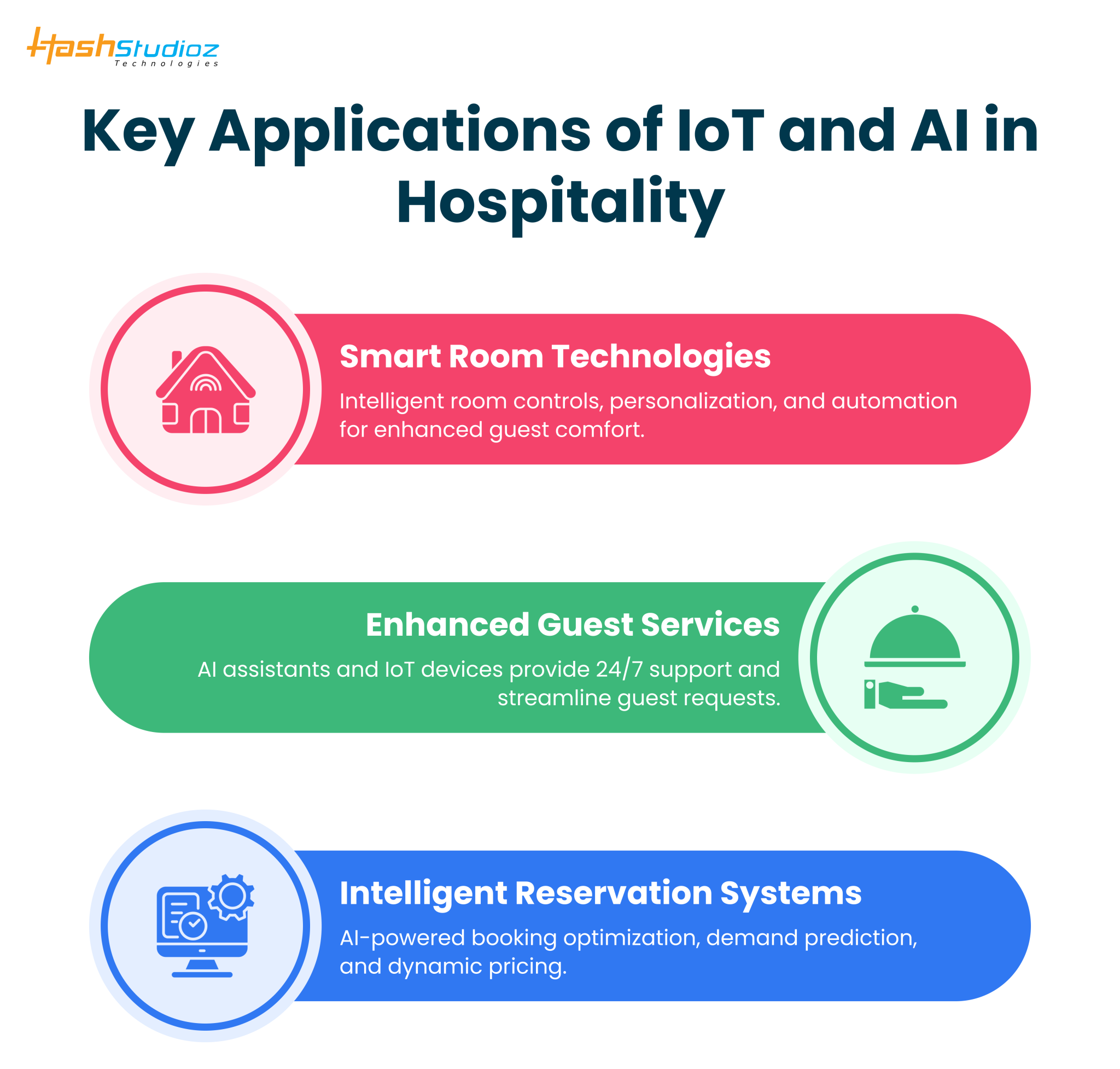 HashStudioz
Technologies

Key Applications of IoT and AI in Hospitality

Smart Room Technologies

Intelligent room controls, personalization, and automation for enhanced guest comfort.

Enhanced Guest Services

AI assistants and IoT devices provide 24/7 support and streamline guest requests.

Intelligent Reservation Systems

AI-powered booking optimization, demand prediction, and dynamic pricing.